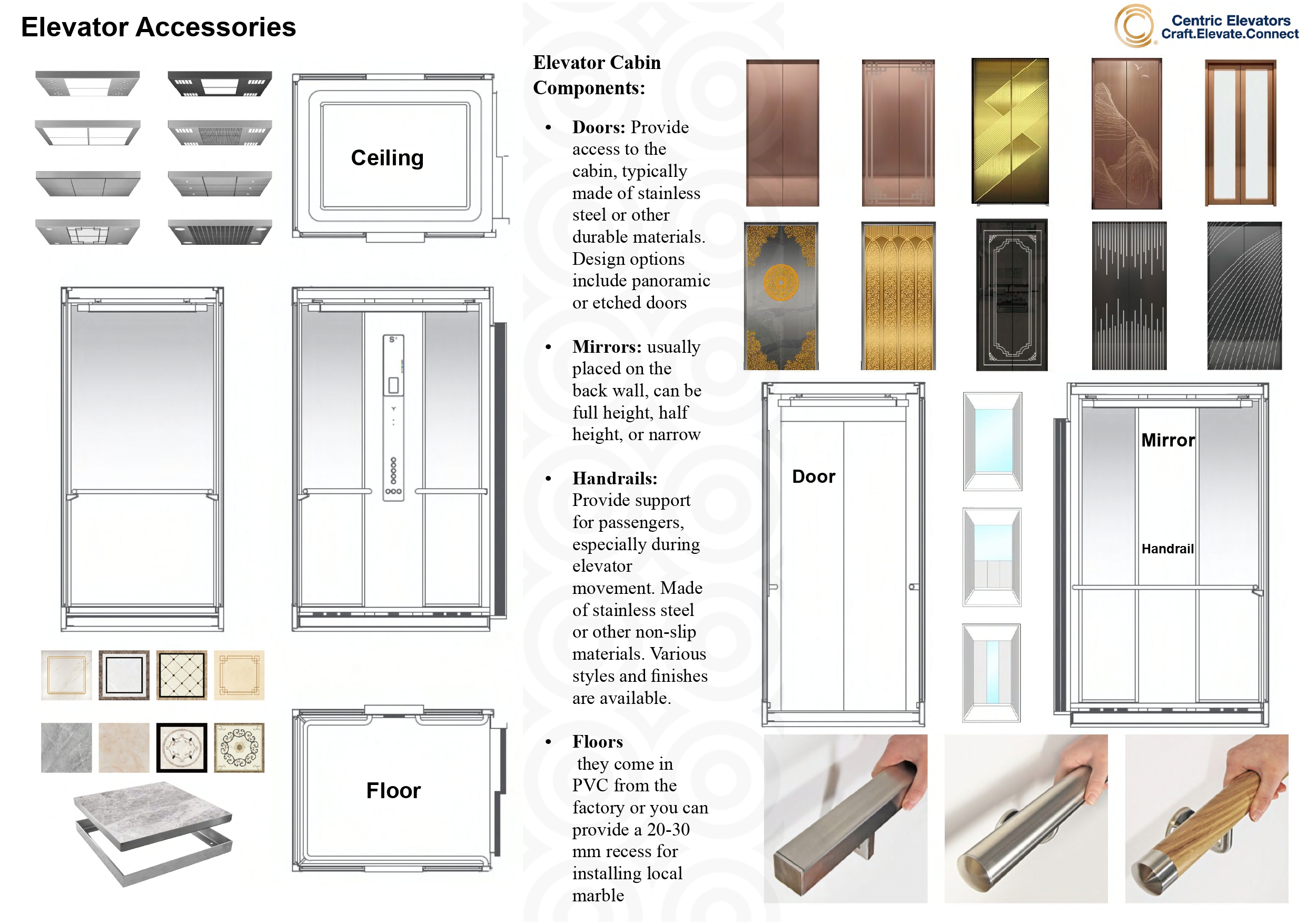 Elevator Accessories

Centric Elevators
Craft.Elevate.Connect

Ceiling

Floor

Elevator Cabin Components:

• Doors: Provide access to the cabin, typically made of stainless steel or other durable materials. Design options include panoramic or etched doors

• Mirrors: usually placed on the back wall, can be full height, half height, or narrow

• Handrails: Provide support for passengers, especially during elevator movement. Made of stainless steel or other non-slip materials. Various styles and finishes are available.

• Floors
they come in PVC from the factory or you can provide a 20-30 mm recess for installing local marble

Door

Mirror

Handrail