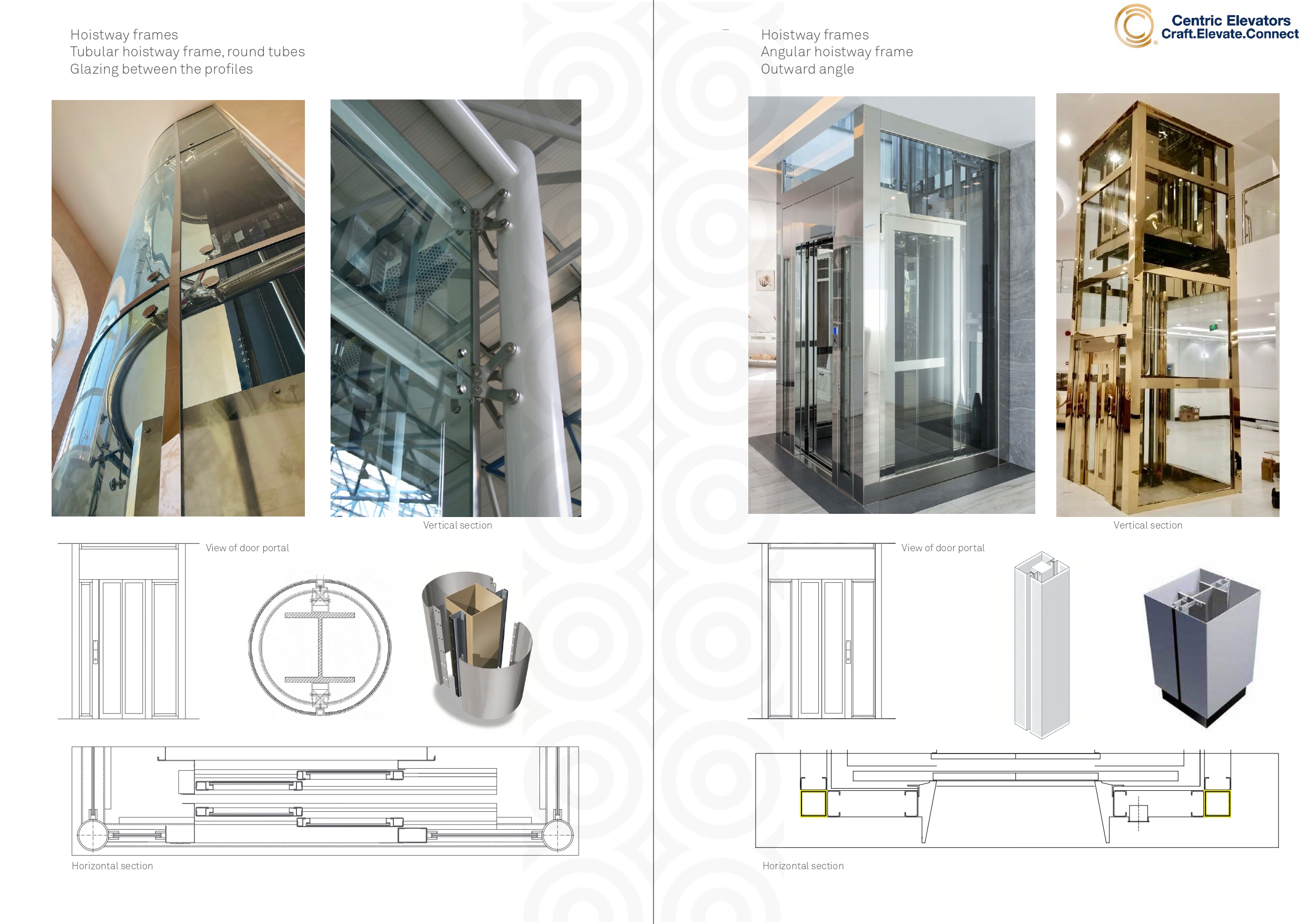 Hoistway frames
Tubular hoistway frame, round tubes
Glazing between the profiles

Vertical section

View of door portal

Horizontal section

Centric Elevators
Craft.Elevate.Connect

Hoistway frames
Angular hoistway frame
Outward angle

Vertical section

View of door portal

Horizontal section