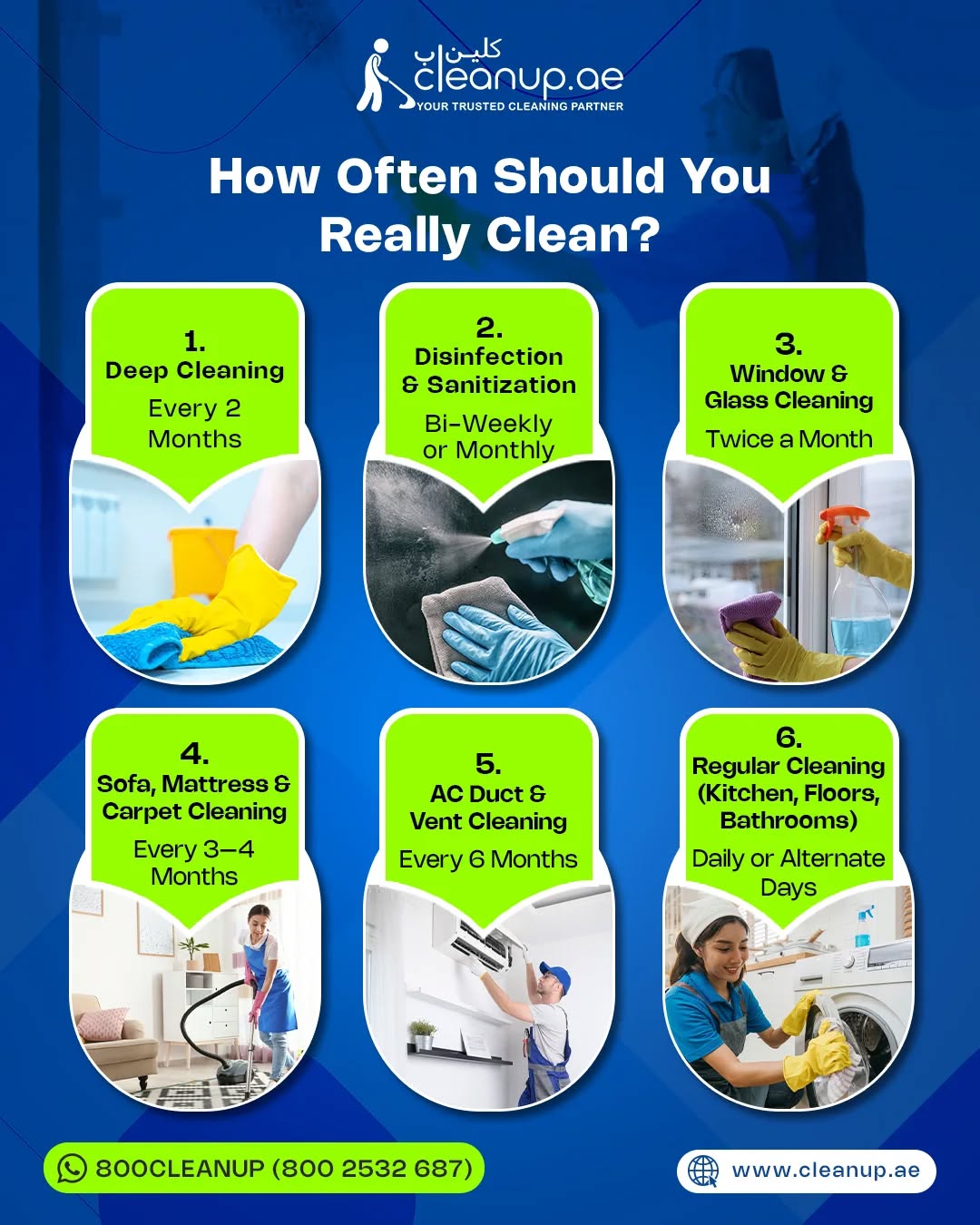 كلين اب
cleanup.ae
YOUR TRUSTED CLEANING PARTNER

How Often Should You Really Clean?

1.
Deep Cleaning
Every 2 Months

2.
Disinfection & Sanitization
Bi-Weekly or Monthly

3.
Window & Glass Cleaning
Twice a Month

4.
Sofa, Mattress & Carpet Cleaning
Every 3–4 Months

5.
AC Duct & Vent Cleaning
Every 6 Months

6.
Regular Cleaning (Kitchen, Floors, Bathrooms)
Daily or Alternate Days

800CLEANUP (800 2532 687)

www.cleanup.ae