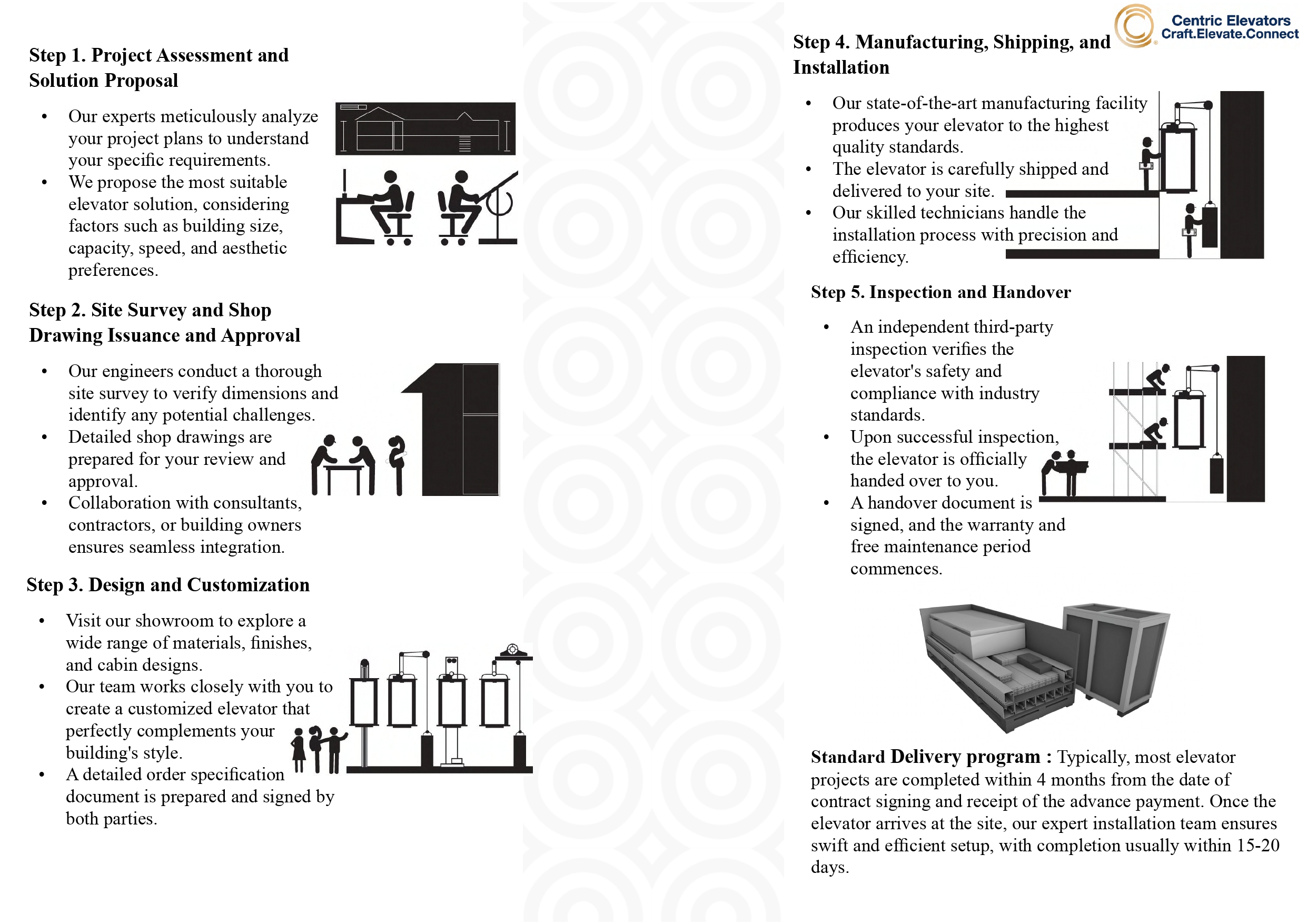 Step 1. Project Assessment and Solution Proposal

• Our experts meticulously analyze your project plans to understand your specific requirements.
• We propose the most suitable elevator solution, considering factors such as building size, capacity, speed, and aesthetic preferences.

Step 2. Site Survey and Shop Drawing Issuance and Approval

• Our engineers conduct a thorough site survey to verify dimensions and identify any potential challenges.
• Detailed shop drawings are prepared for your review and approval.
• Collaboration with consultants, contractors, or building owners ensures seamless integration.

Step 3. Design and Customization

• Visit our showroom to explore a wide range of materials, finishes, and cabin designs.
• Our team works closely with you to create a customized elevator that perfectly complements your building's style.
• A detailed order specification document is prepared and signed by both parties.

Centric Elevators
Craft.Elevate.Connect

Step 4. Manufacturing, Shipping, and Installation

• Our state-of-the-art manufacturing facility produces your elevator to the highest quality standards.
• The elevator is carefully shipped and delivered to your site.
• Our skilled technicians handle the installation process with precision and efficiency.

Step 5. Inspection and Handover

• An independent third-party inspection verifies the elevator's safety and compliance with industry standards.
• Upon successful inspection, the elevator is officially handed over to you.
• A handover document is signed, and the warranty and free maintenance period commences.

Standard Delivery program : Typically, most elevator projects are completed within 4 months from the date of contract signing and receipt of the advance payment. Once the elevator arrives at the site, our expert installation team ensures swift and efficient setup, with completion usually within 15-20 days.