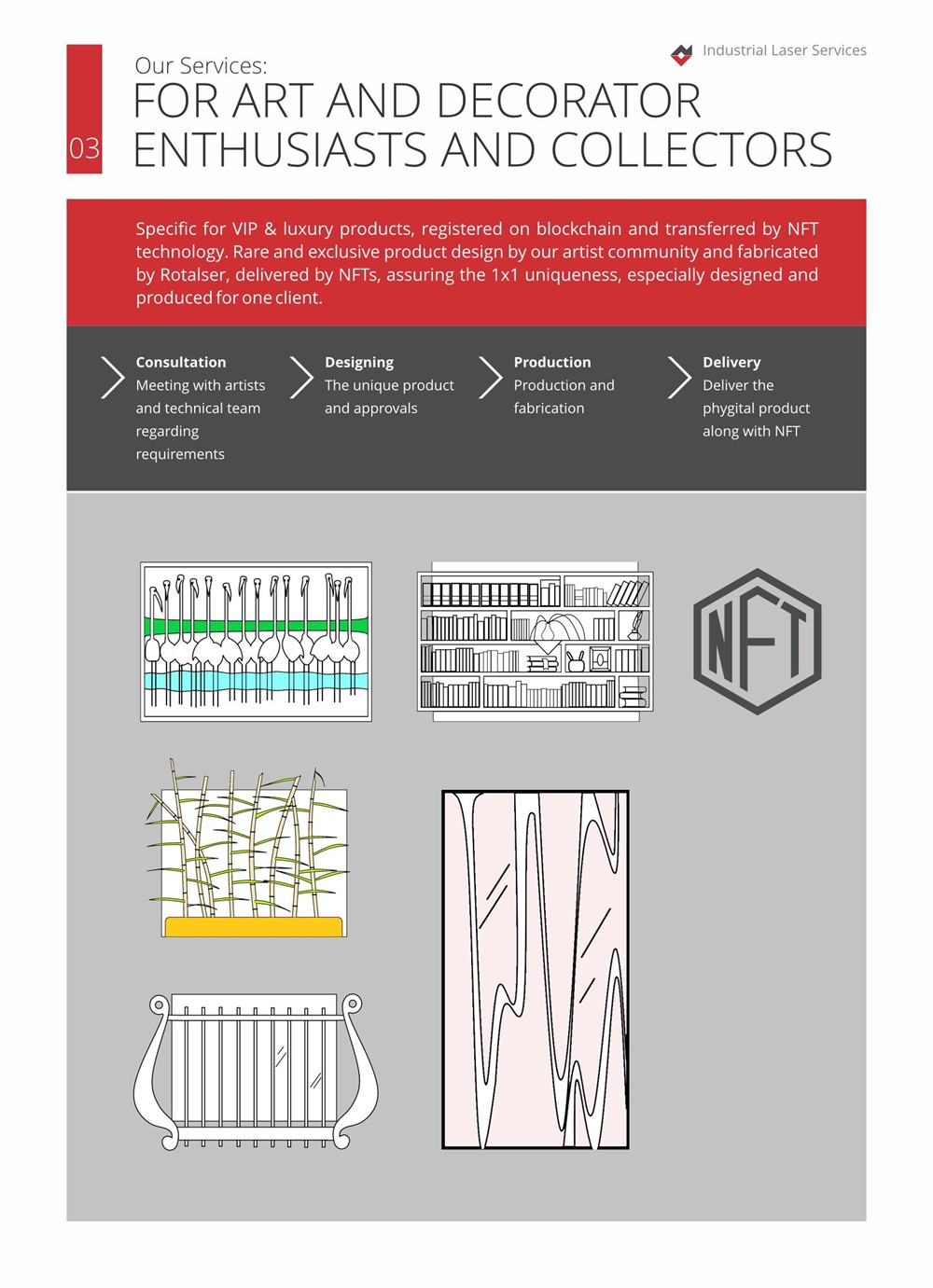 Industrial Laser Services

03

Our Services:
FOR ART AND DECORATOR ENTHUSIASTS AND COLLECTORS

Specific for VIP & luxury products, registered on blockchain and transferred by NFT technology. Rare and exclusive product design by our artist community and fabricated by Rotalser, delivered by NFTs, assuring the 1x1 uniqueness, especially designed and produced for one client.

Consultation
Meeting with artists and technical team regarding requirements

Designing
The unique product and approvals

Production
Production and fabrication

Delivery
Deliver the phygital product along with NFT

NFT